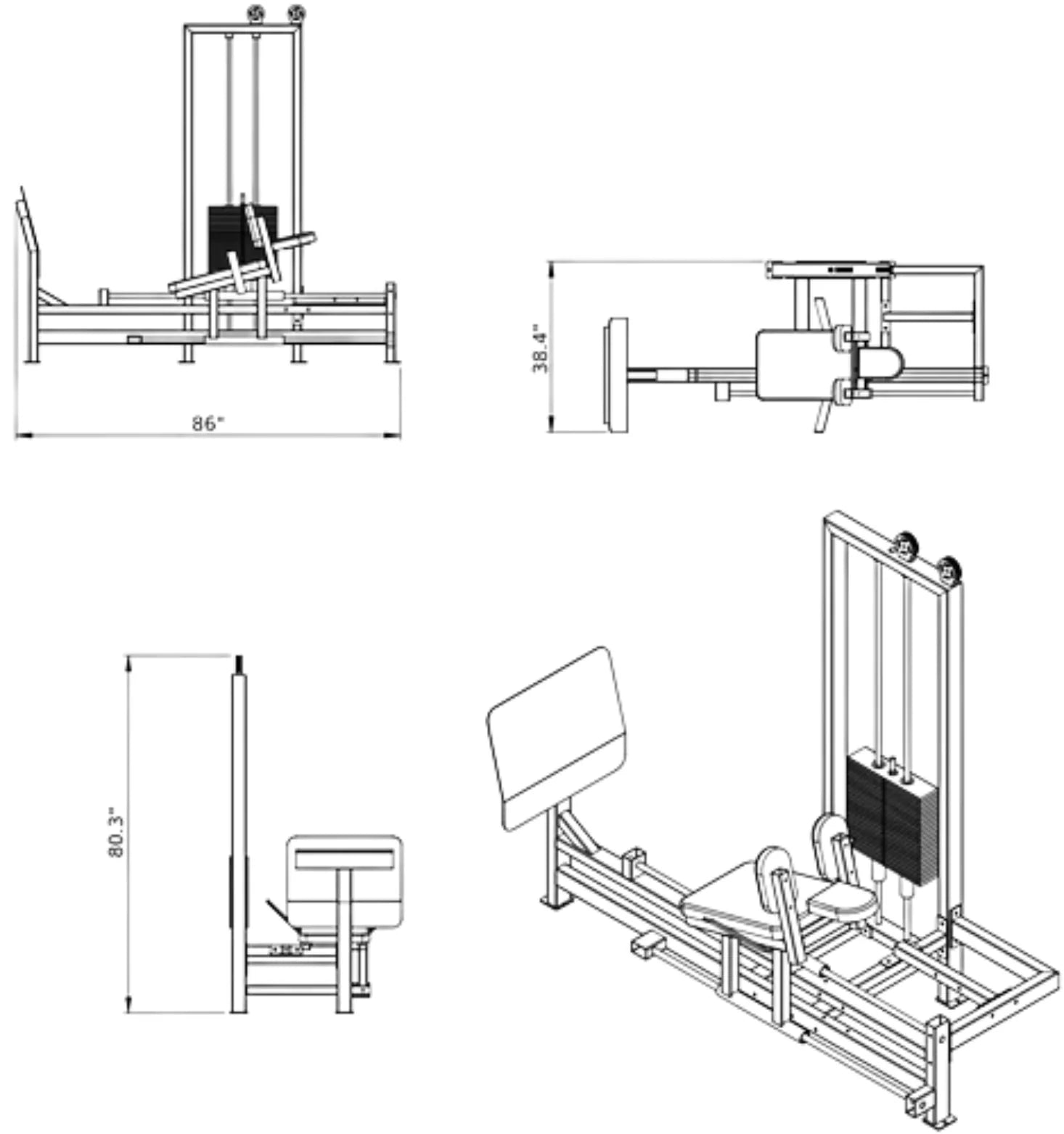 86"

38.4"

80.3"